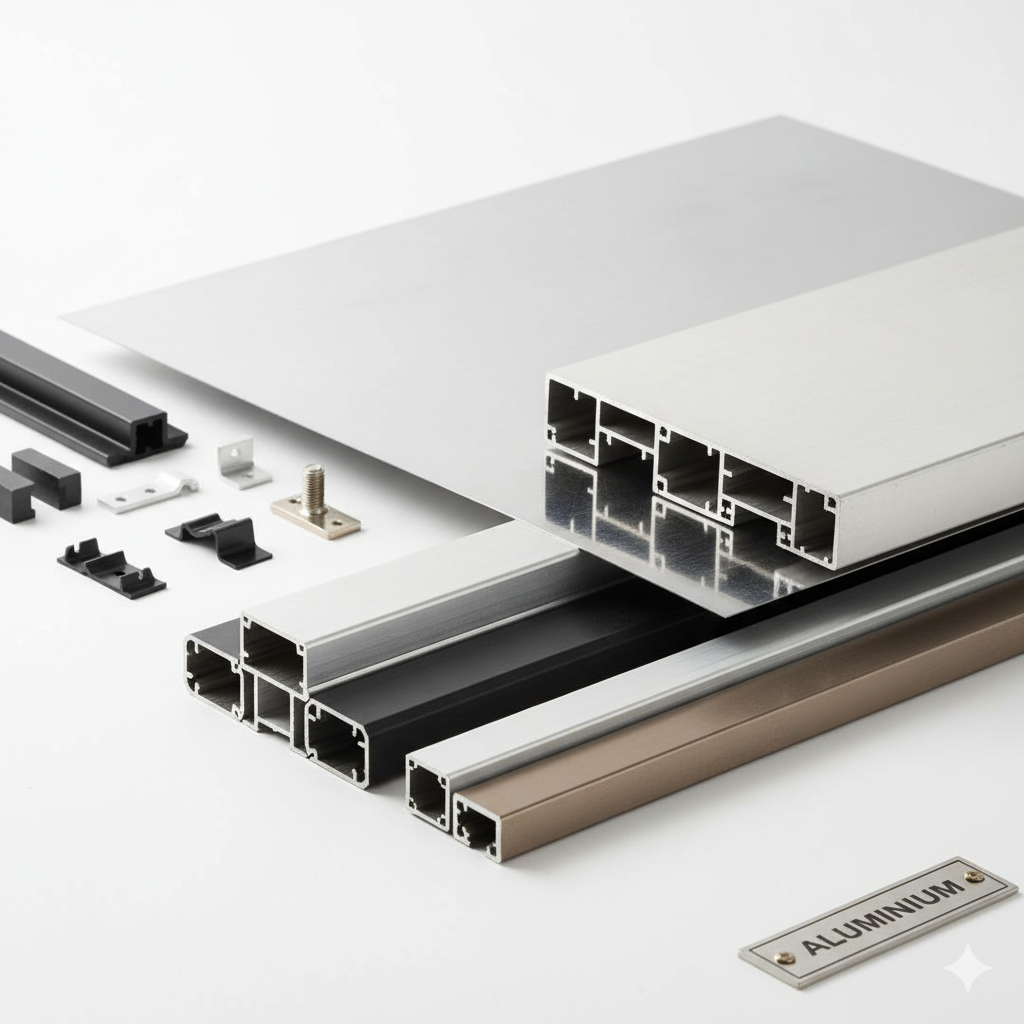 ALUMINIUM